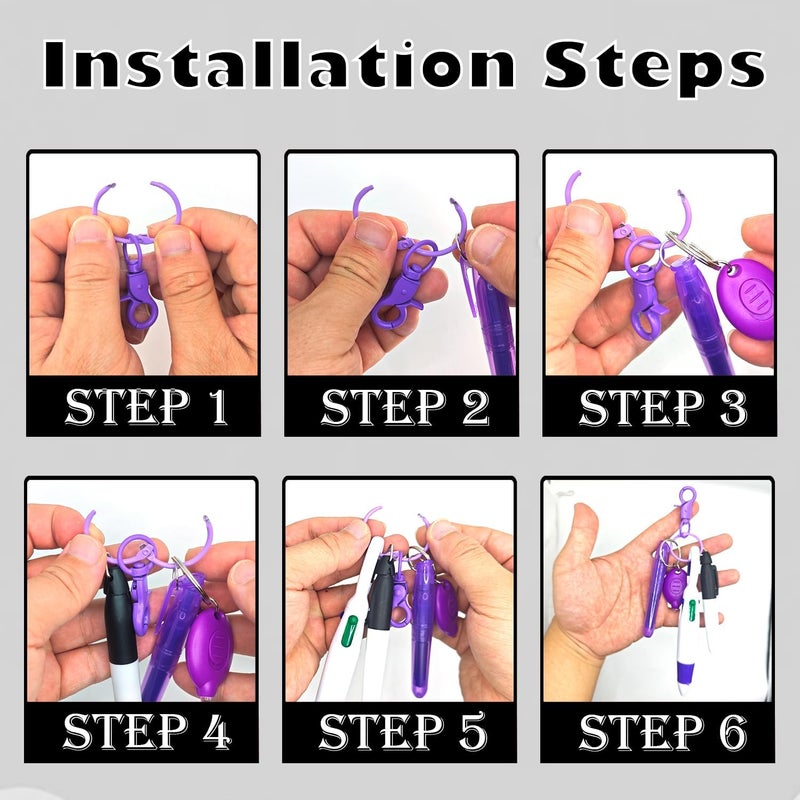 Installation Steps

STEP 1

STEP 2

STEP 3

STEP 4

STEP 5

STEP 6